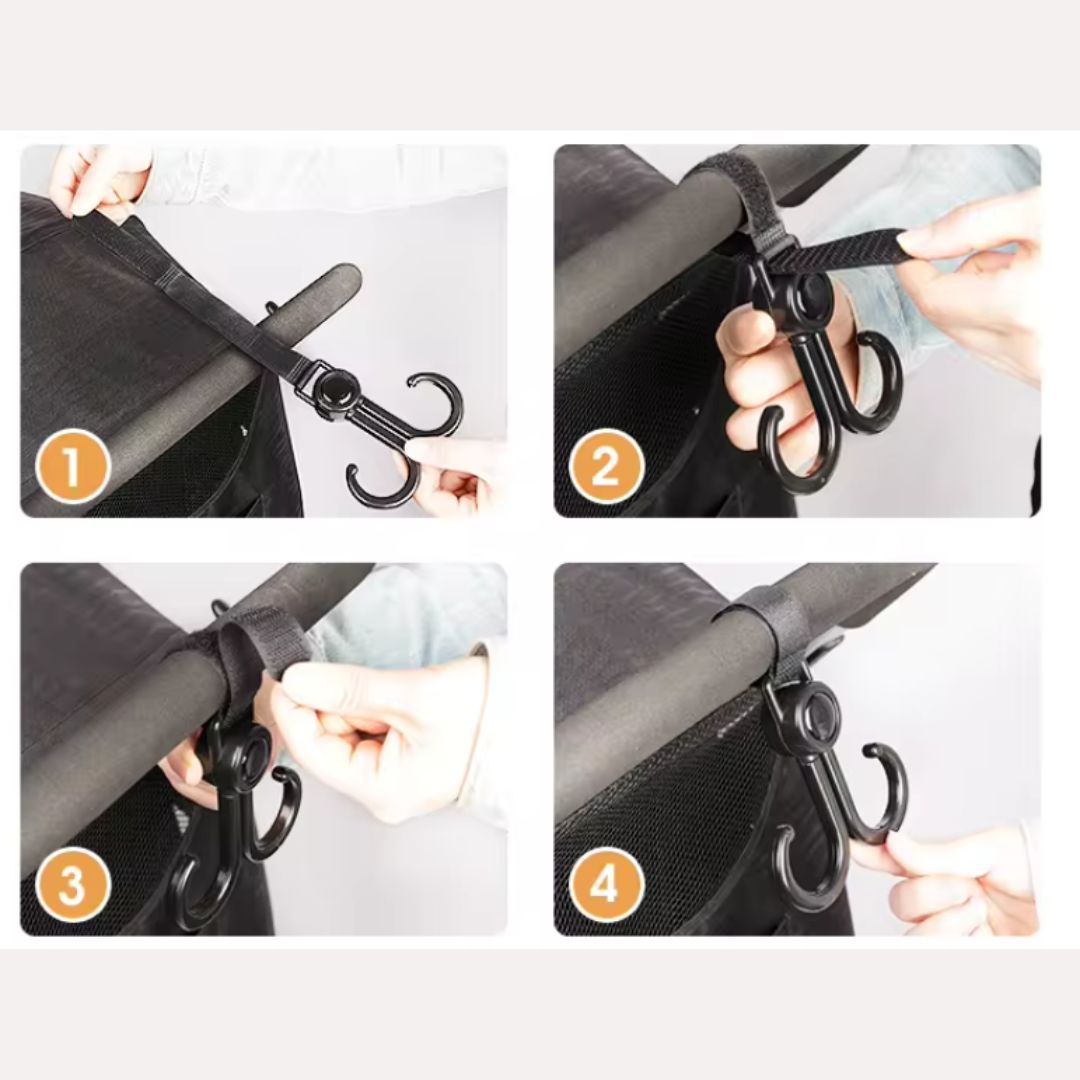 1
2
3
4